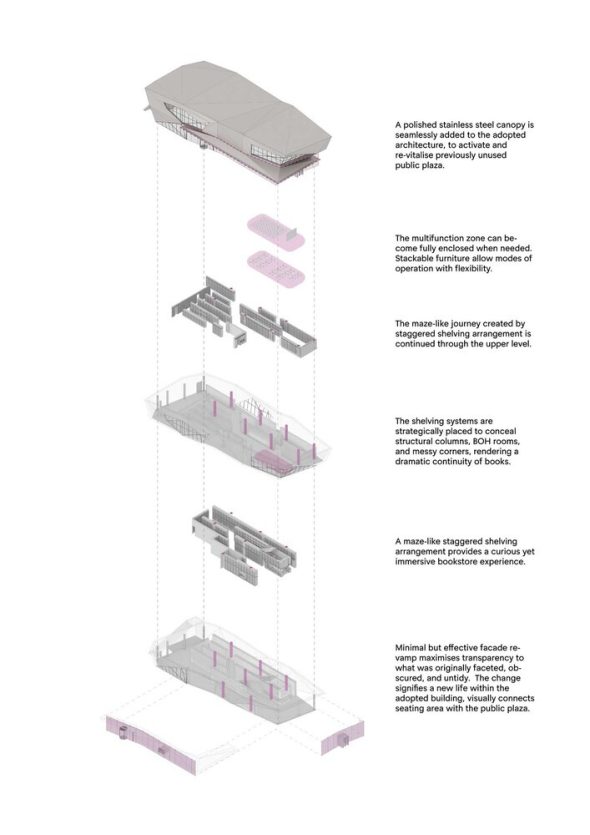 A polished stainless steel canopy is seamlessly added to the adopted architecture, to activate and re-vitalise previously unused public plaza.

The multifunction zone can become fully enclosed when needed. Stackable furniture allow modes of operation with flexibility.

The maze-like journey created by staggered shelving arrangement is continued through the upper level.

The shelving systems are strategically placed to conceal structural columns, BOH rooms, and messy corners, rendering a dramatic continuity of books.

A maze-like staggered shelving arrangement provides a curious yet immersive bookstore experience.

Minimal but effective facade revamp maximises transparency to what was originally faceted, obscured, and untidy. The change signifies a new life within the adopted building, visually connects seating area with the public plaza.